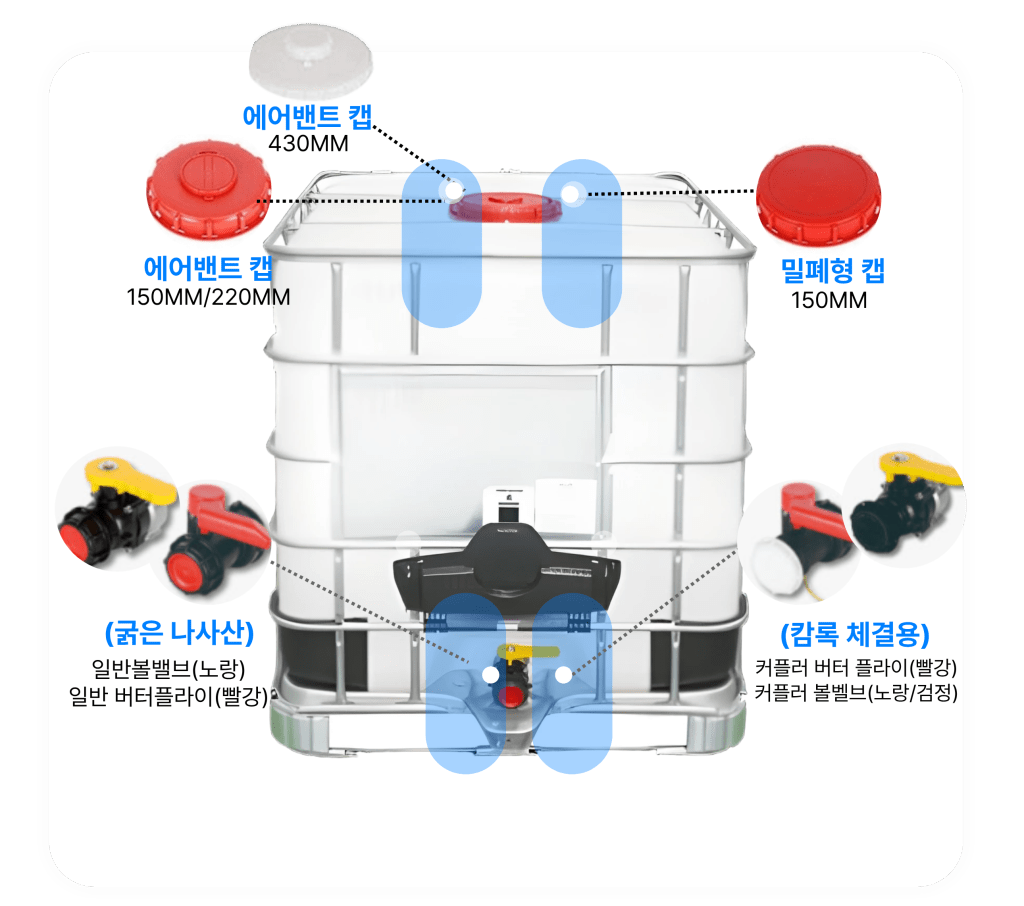 에어밴트 캡
430MM

에어밴트 캡
150MM/220MM

밀폐형 캡
150MM

(굵은 나사산)
일반볼밸브(노랑)
일반 버터플라이(빨강)

(캄록 체결용)
커플러 버터 플라이(빨강)
커플러 볼벨브(노랑/검정)